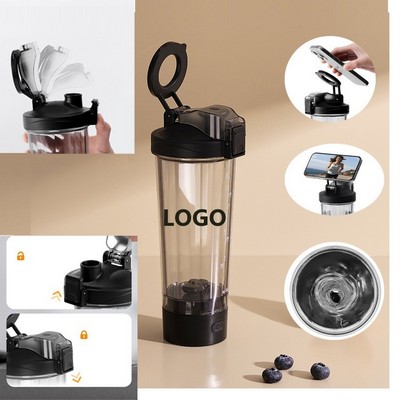 LOGO