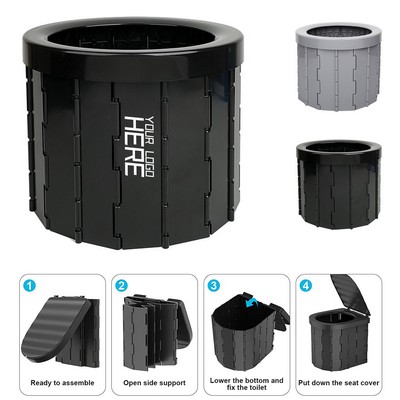 YOUR LOGO
HERE

1
Ready to assemble

2
Open side support

3
Lower the bottom and fix the toilet

4
Put down the seat cover