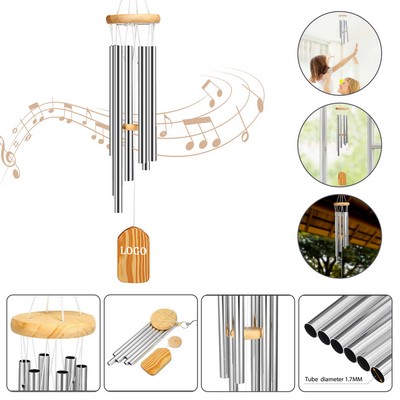 LOGO

Tube diameter 1.7MM