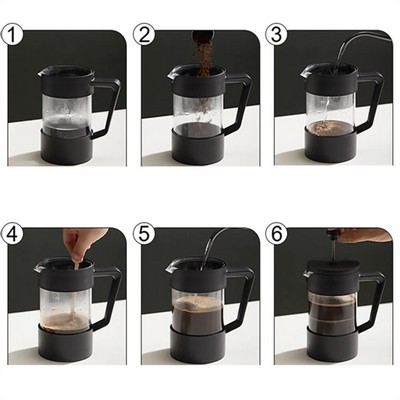 1
2
3
4
5
6