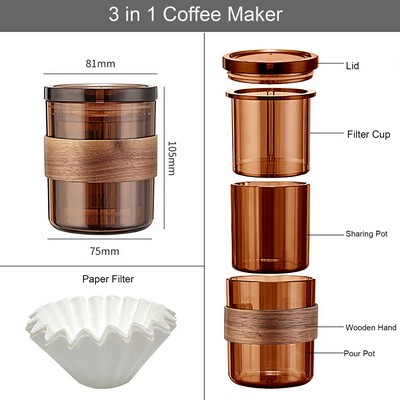 3 in 1 Coffee Maker

81mm

105mm

75mm

Paper Filter

Lid

Filter Cup

Sharing Pot

Wooden Hand

Pour Pot