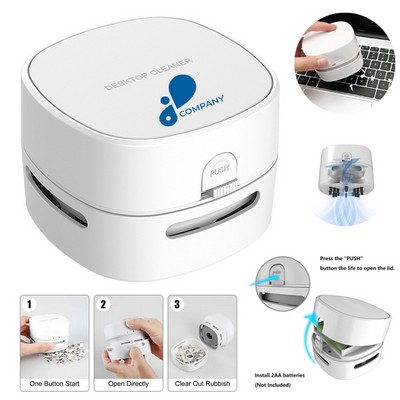 DESKTOP CLEANER

COMPANY

PUSH

Press the "PUSH" button the life to open the lid.

1
One Button Start

2
Open Directly

3
Clear Out Rubbish

Install 2AA batteries (Not Included)